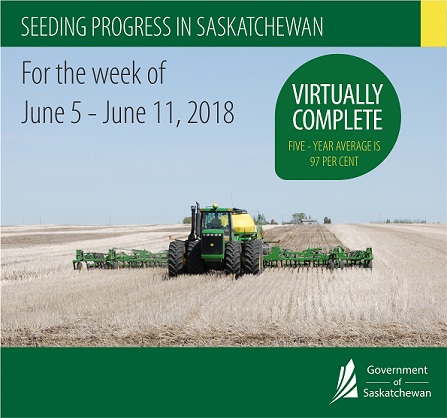 SEEDING PROGRESS IN SASKATCHEWAN

For the week of
June 5 - June 11, 2018

VIRTUALLY COMPLETE

FIVE - YEAR AVERAGE IS 97 PER CENT

Government
of
Saskatchewan